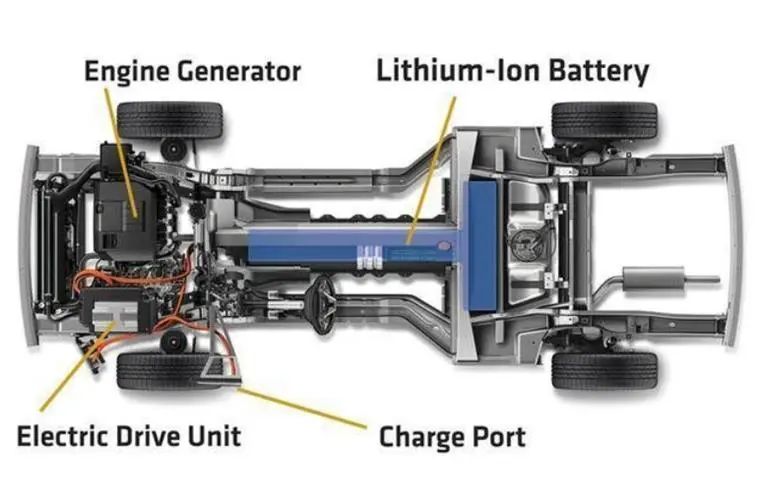 Engine Generator

Lithium-Ion Battery

Electric Drive Unit

Charge Port