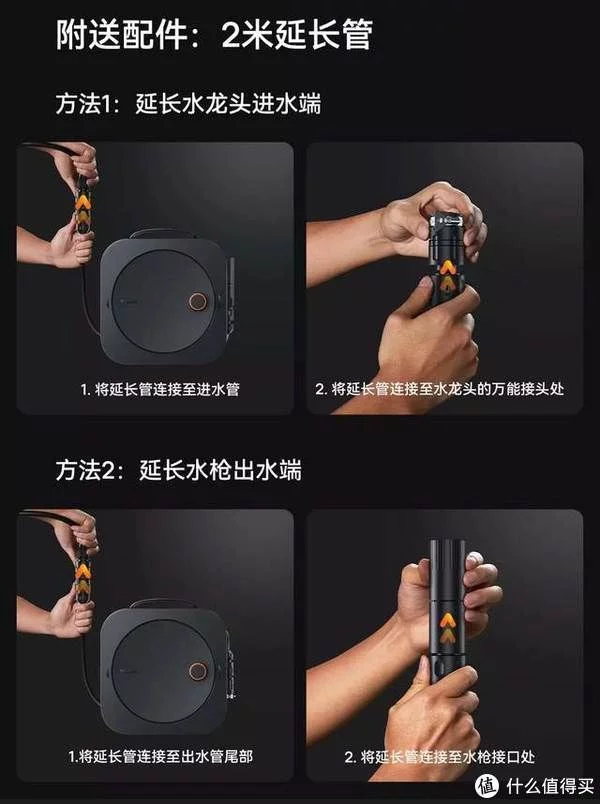 附送配件：2米延长管

方法1：延长水龙头进水端

1. 将延长管连接至进水管

2. 将延长管连接至水龙头的万能接头处

方法2：延长水枪出水端

1.将延长管连接至出水管尾部

2. 将延长管连接至水枪接口处

值 什么值得买