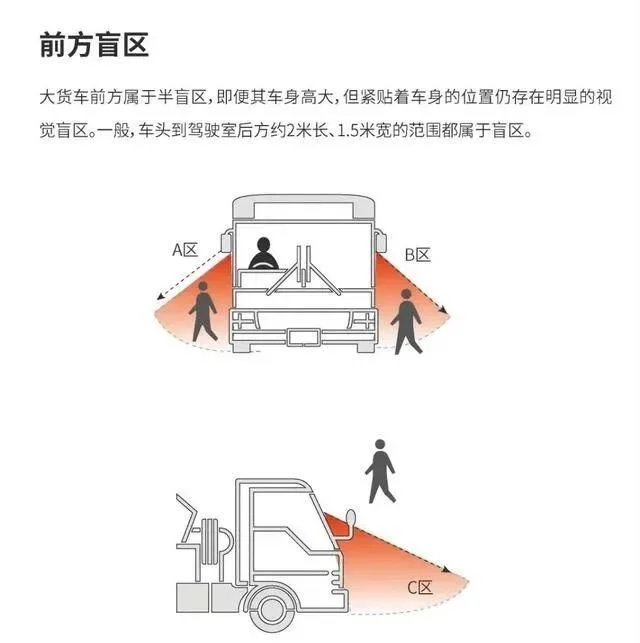 前方盲区

大货车前方属于半盲区，即便其车身高大，但紧贴着车身的位置仍存在明显的视觉盲区。一般，车头到驾驶室后方约2米长、1.5米宽的范围都属于盲区。

A区

B区

C区