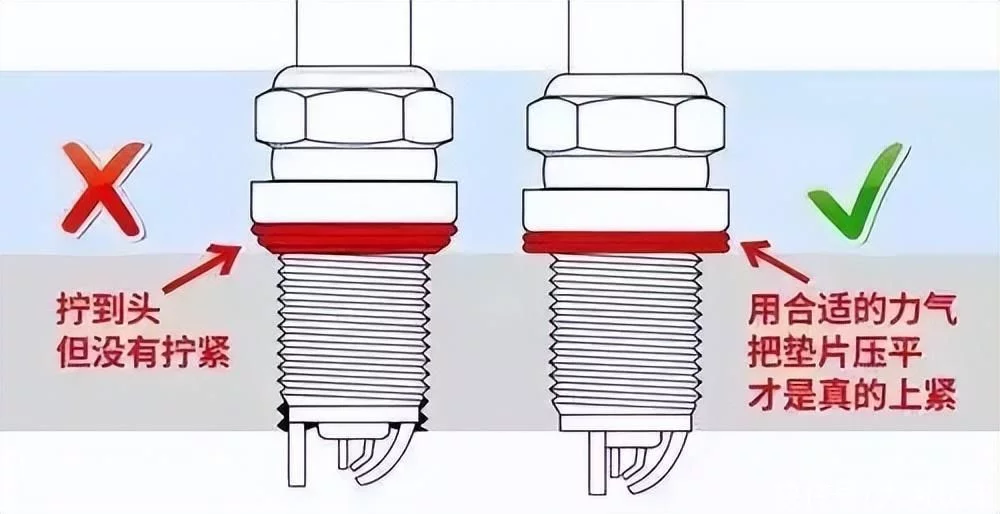 拧到头
但没有拧紧

用合适的力气
把垫片压平
才是真的上紧