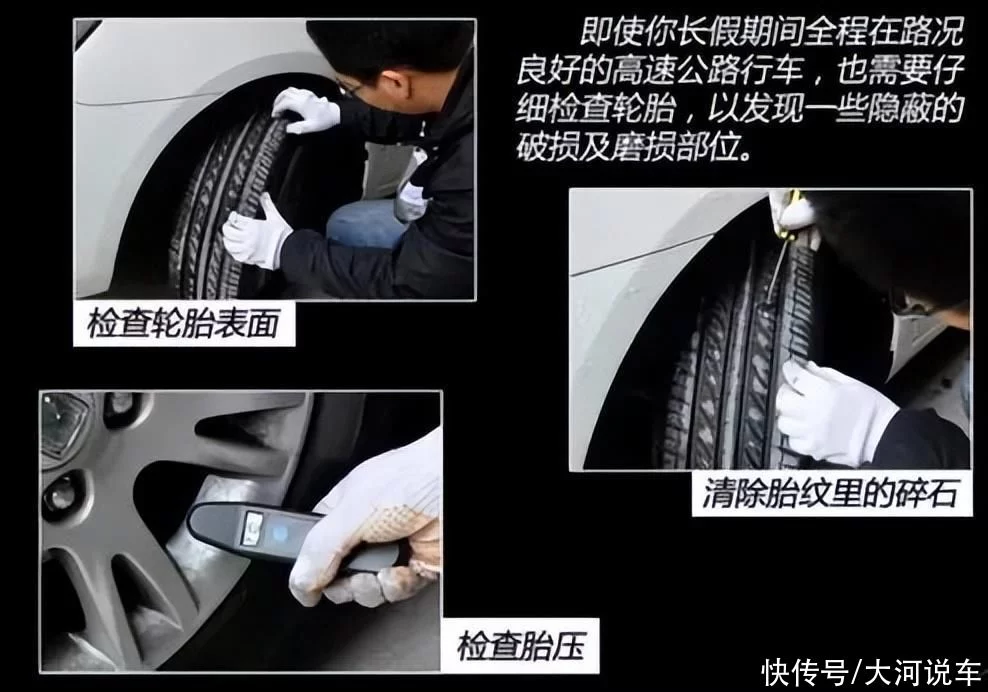 即使你长假期间全程在路况良好的高速公路行车，也需要仔细检查轮胎，以发现一些隐蔽的破损及磨损部位。

检查轮胎表面

清除胎纹里的碎石

检查胎压

快传号/大河说车