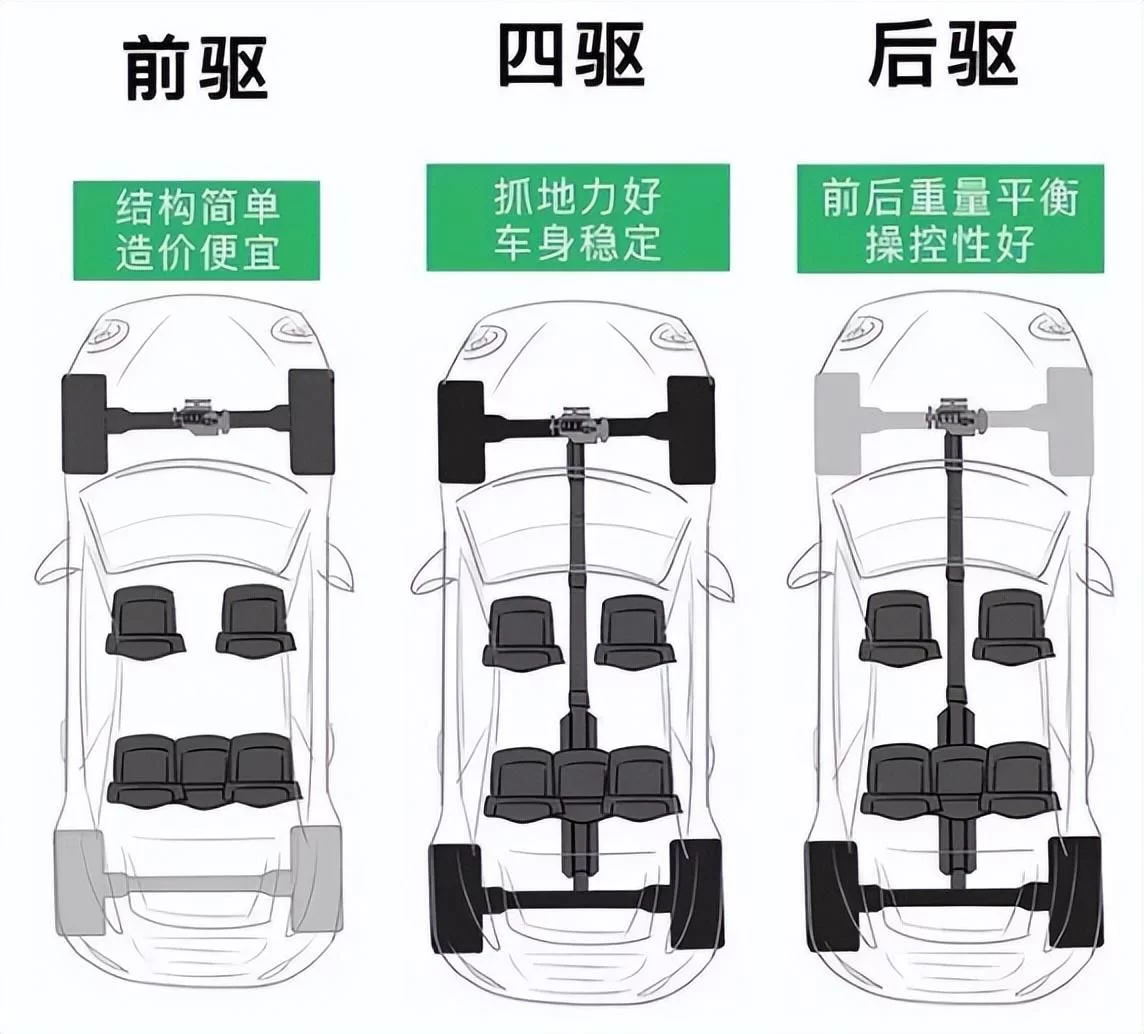 前驱

结构简单
造价便宜

四驱

抓地力好
车身稳定

后驱

前后重量平衡
操控性好