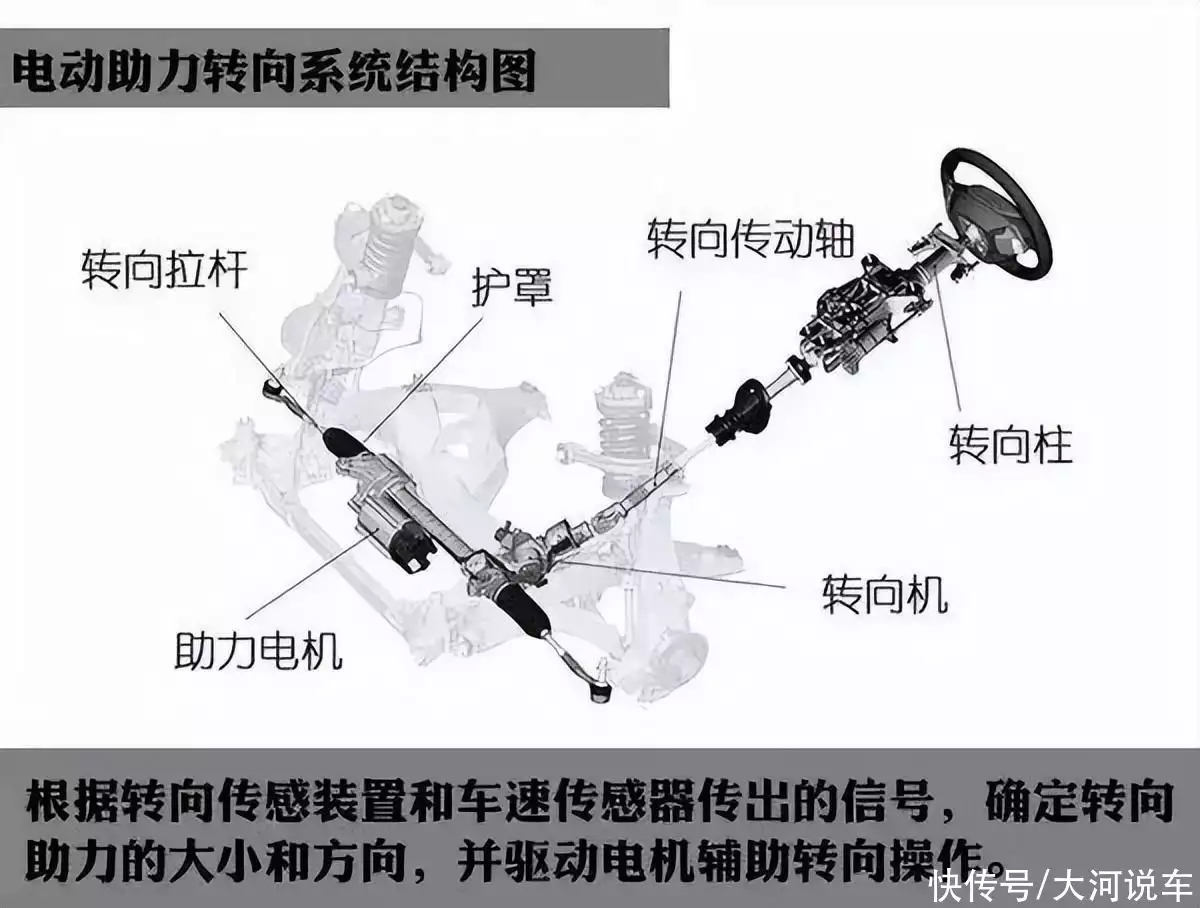 电动助力转向系统结构图

转向拉杆

护罩

转向传动轴

转向柱

转向机

助力电机

根据转向传感装置和车速传感器传出的信号，确定转向助力的大小和方向，并驱动电机辅助转向操作。

快传号/大河说车