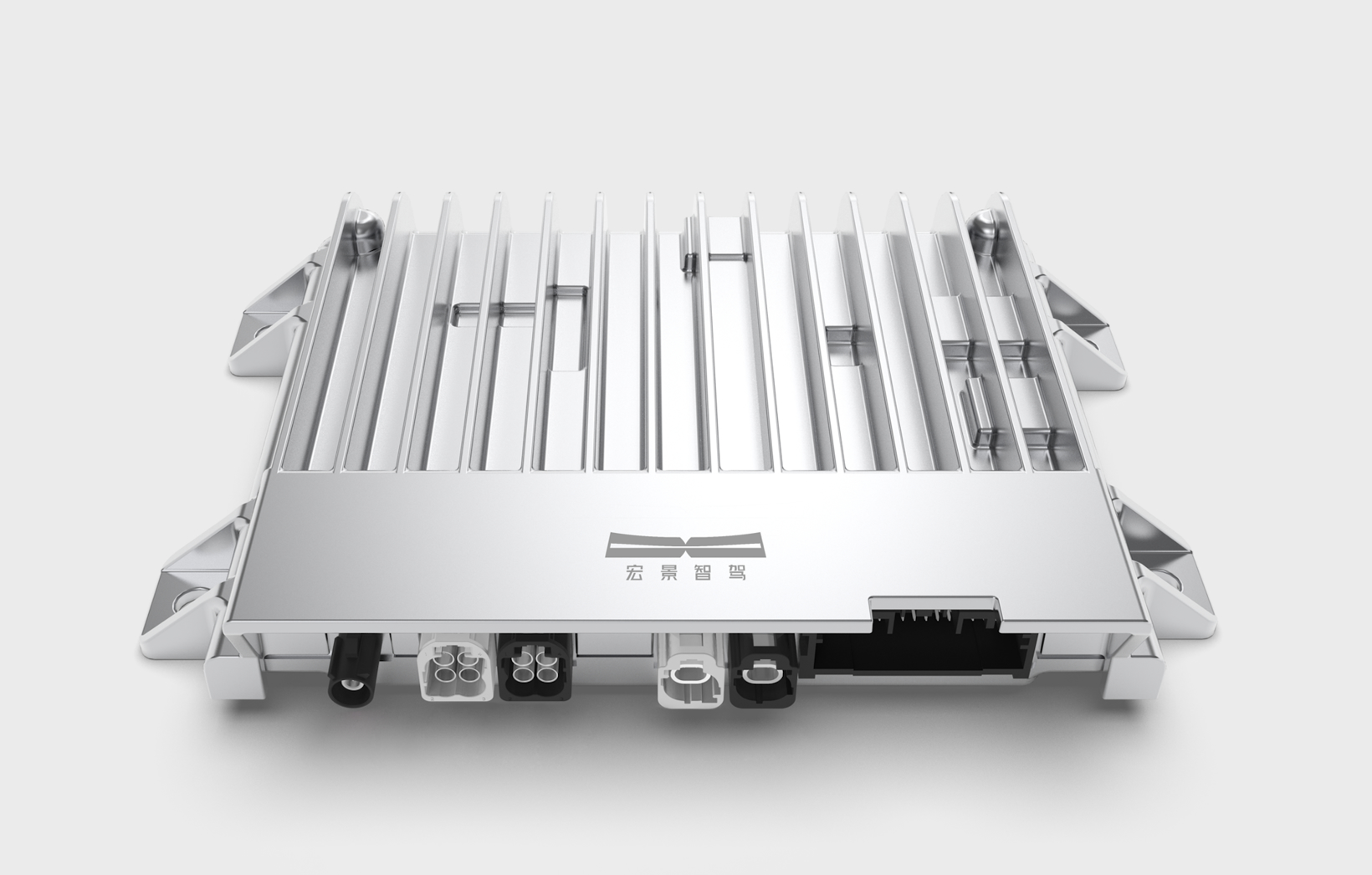 宏景智驾